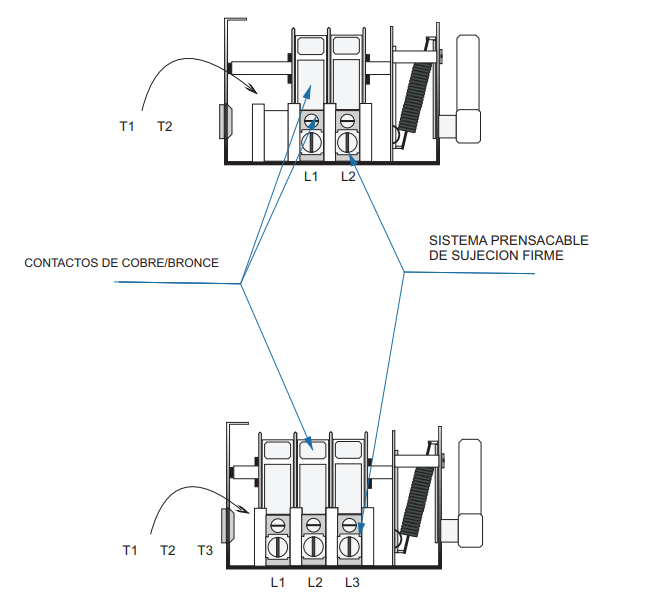 T1 T2

L1 L2

CONTACTOS DE COBRE/BRONCE

SISTEMA PRENSACABLE DE SUJECION FIRME

T1 T2 T3

L1 L2 L3