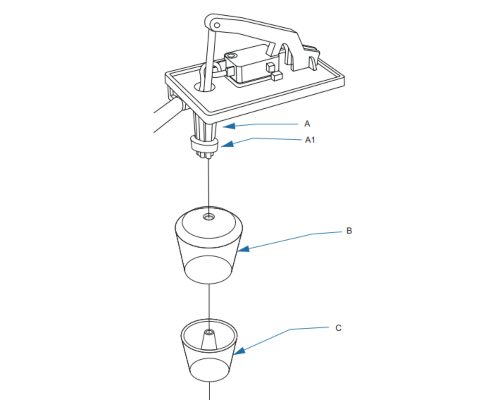 A
A1
B
C