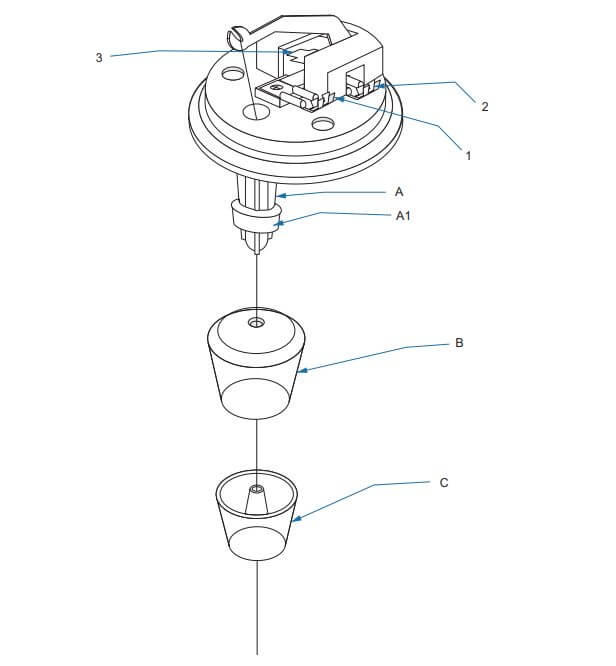 3
2
1
A
A1
B
C